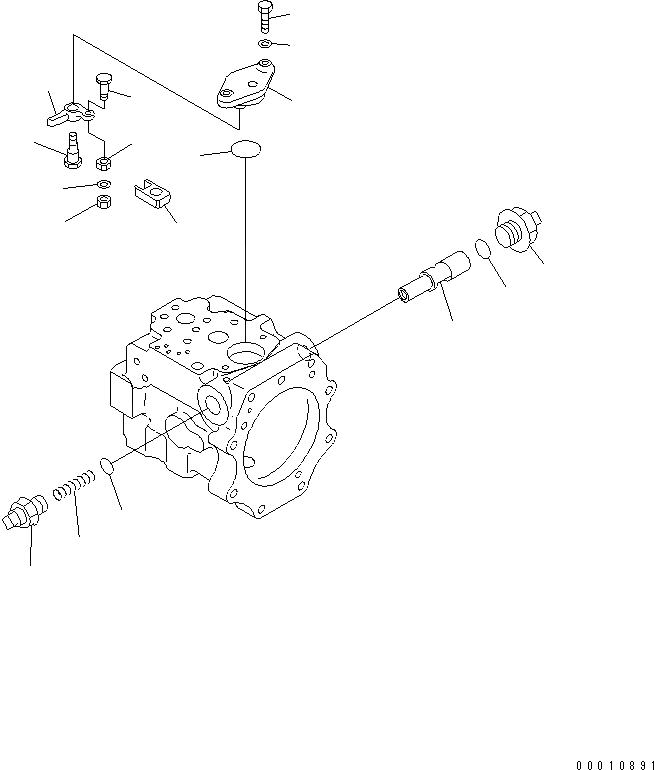 00010891