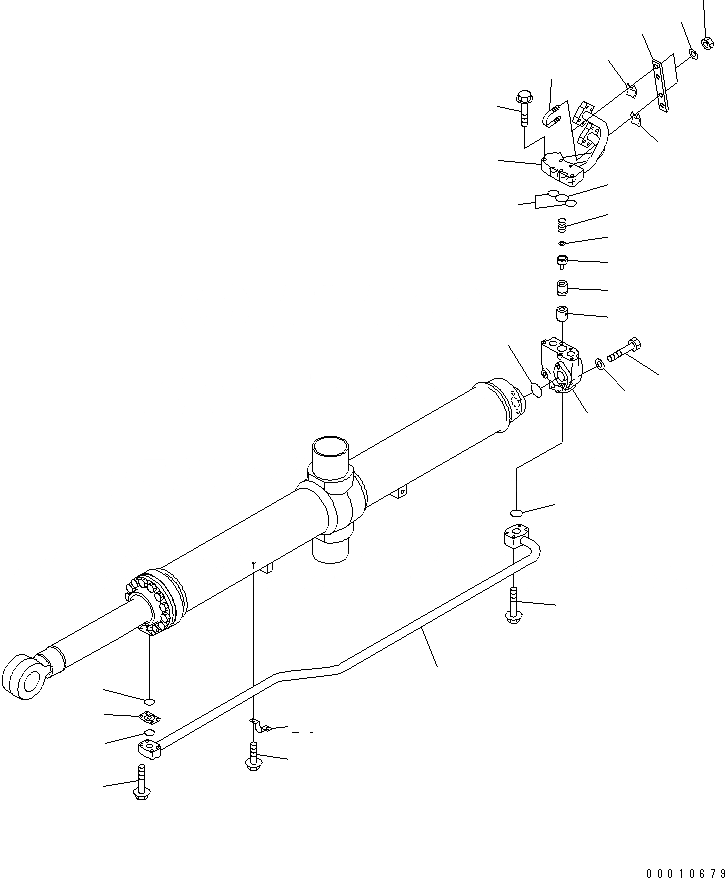 00010679