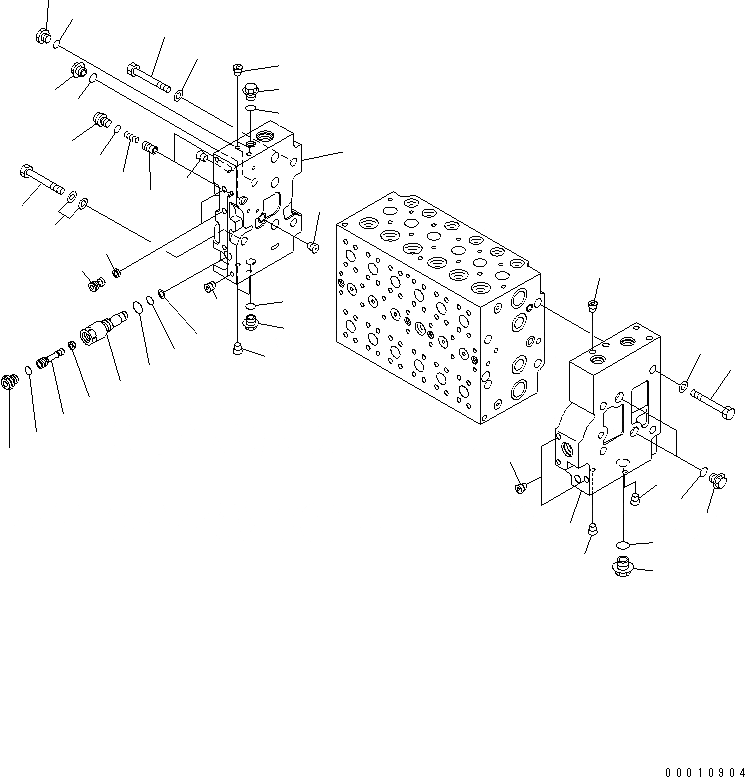 00010904