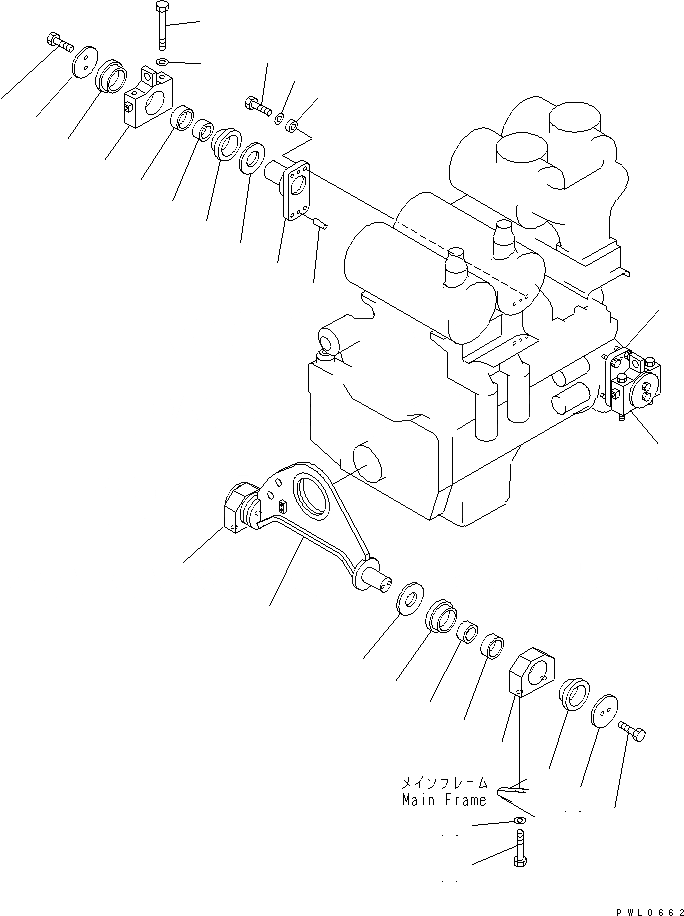 メインフレーム
Main Frame

PWL0662