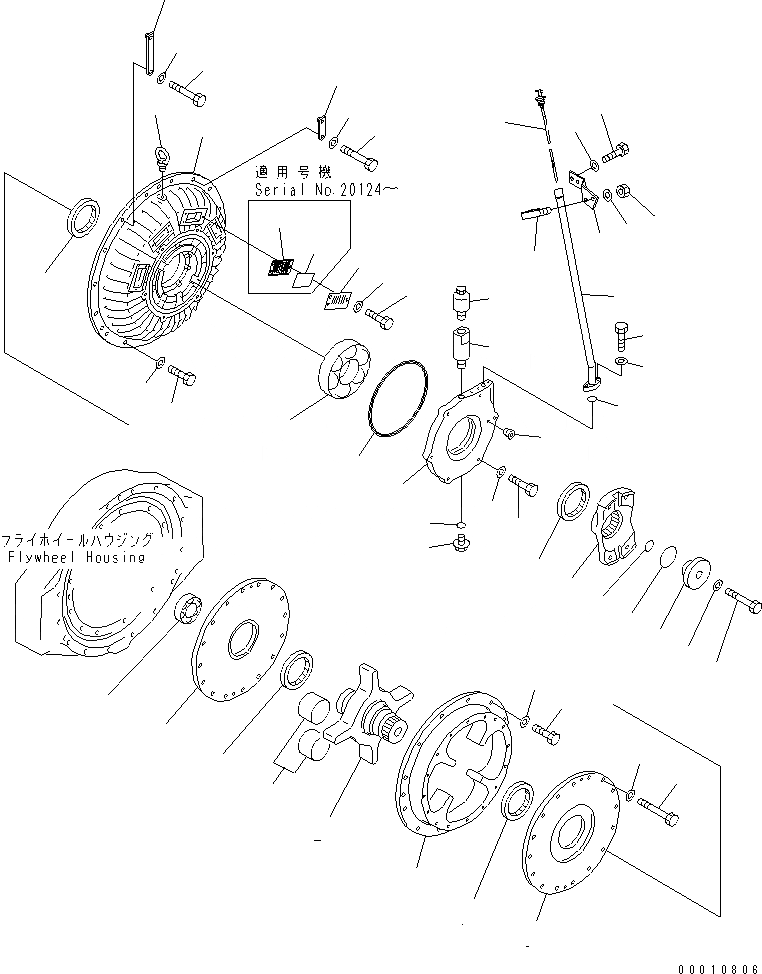 適用号機
Serial No.20124～

フライホイールハウジング
Flywheel Housing

00010806