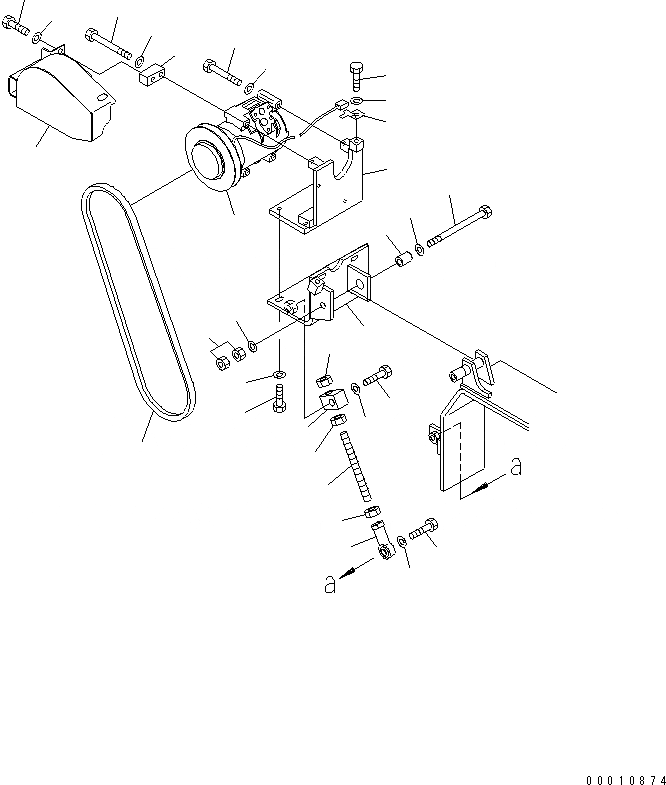 a

a

00010874