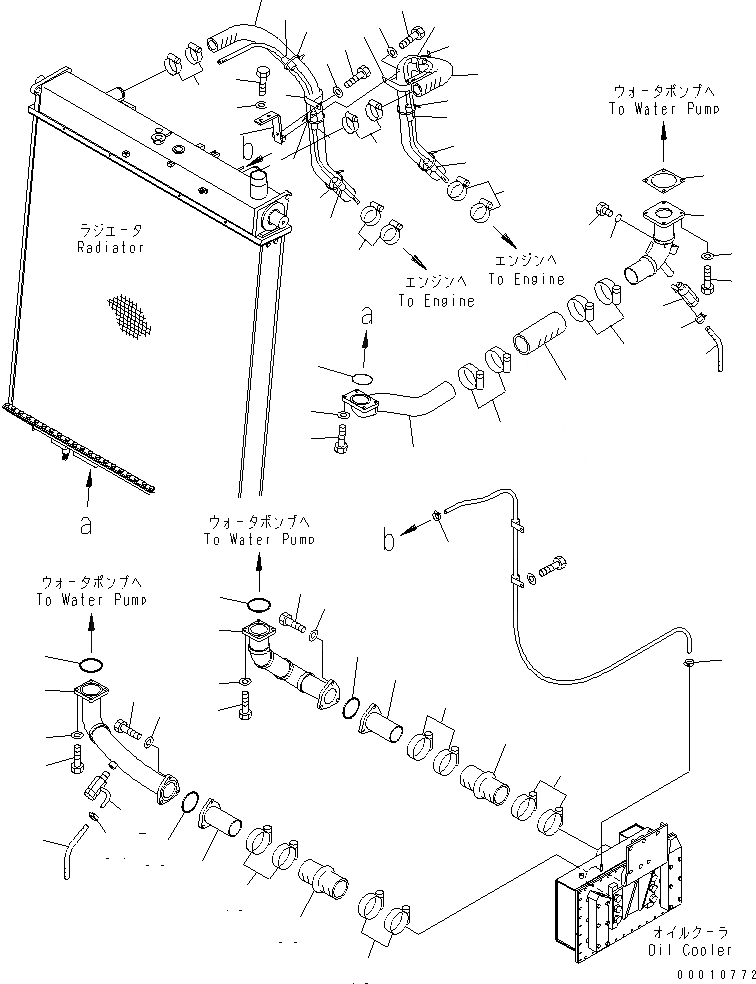 ウォータポンプへ
To Water Pump

ラジエータ
Radiator

b

エンジンへ
To Engine

エンジンへ
To Engine

a

a

ウォータポンプへ
To Water Pump

b

ウォータポンプへ
To Water Pump

オイルクーラ
Oil Cooler

00010772