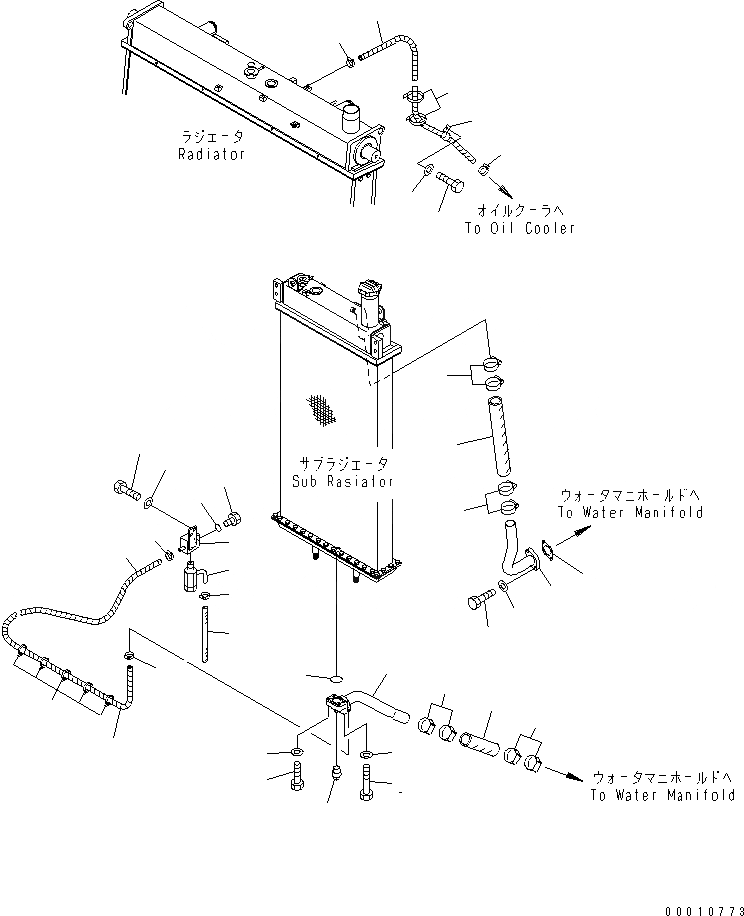 ラジエータ
Radiator

オイルクーラへ
To Oil Cooler

サブラジエータ
Sub Rasiator

ウォータマニホールドへ
To Water Manifold

ウォータマニホールドへ
To Water Manifold

00010773