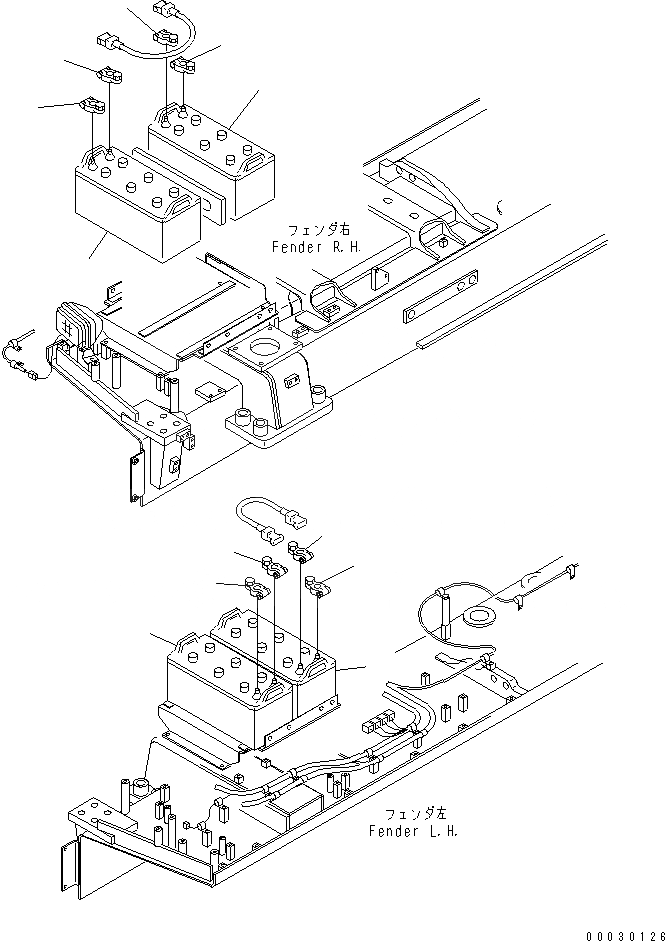 フェンダ右
Fender R.H.

フェンダ左
Fender L.H.

00030126