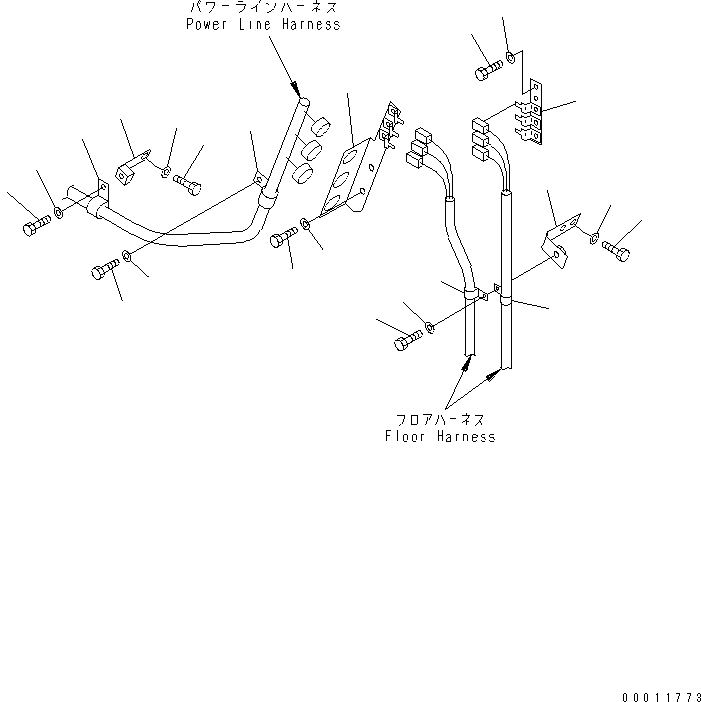 パワーラインハーネス
Power Line Harness

フロアハーネス
Floor Harness

00011773