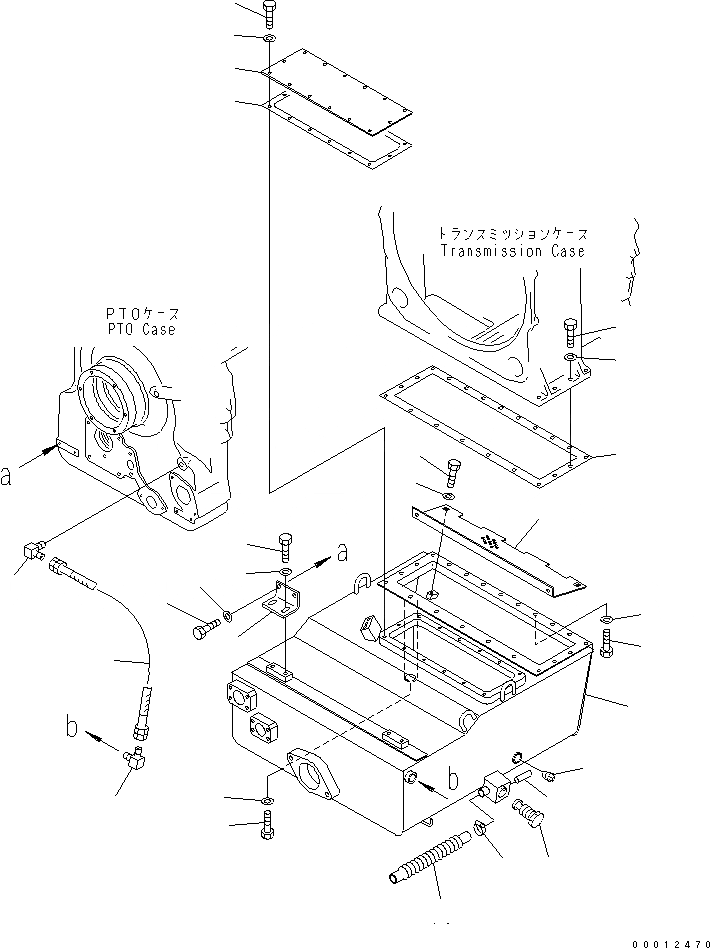 トランスミッションケース
Transmission Case

PTOケース
PTO Case

a

a

b

b

00012470