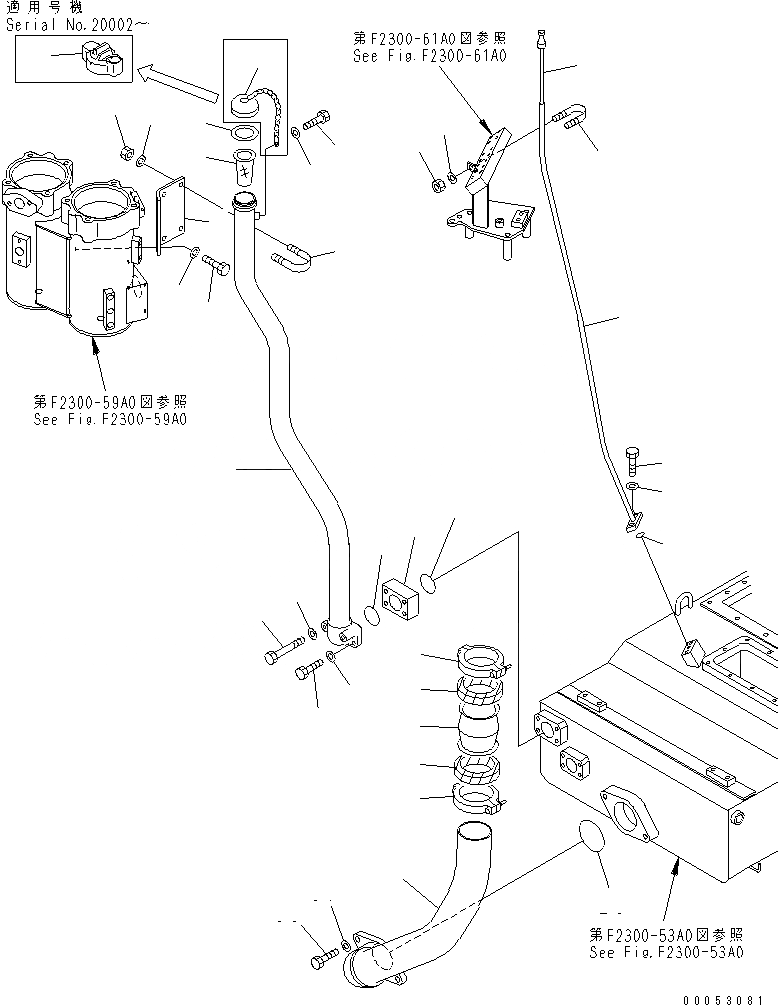 適用号機
Serial No.20002~

第F2300-61A0図参照
See Fig.F2300-61A0

第F2300-59A0図参照
See Fig.F2300-59A0

第F2300-53A0図参照
See Fig.F2300-53A0

00053081