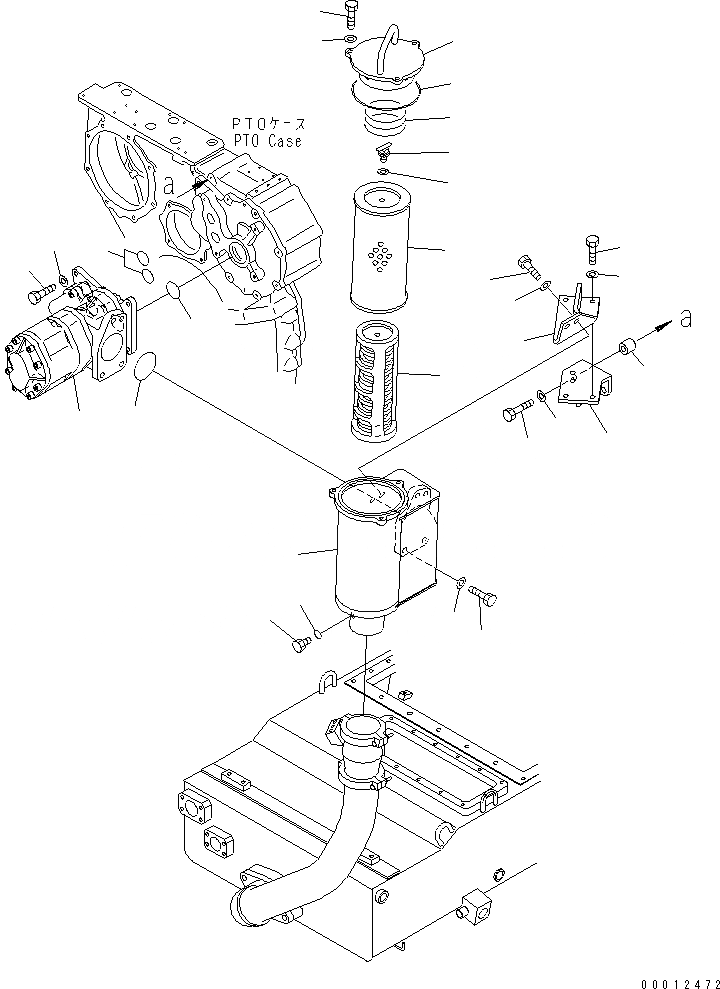 PTOケース
PTO Case
a
a
00012472