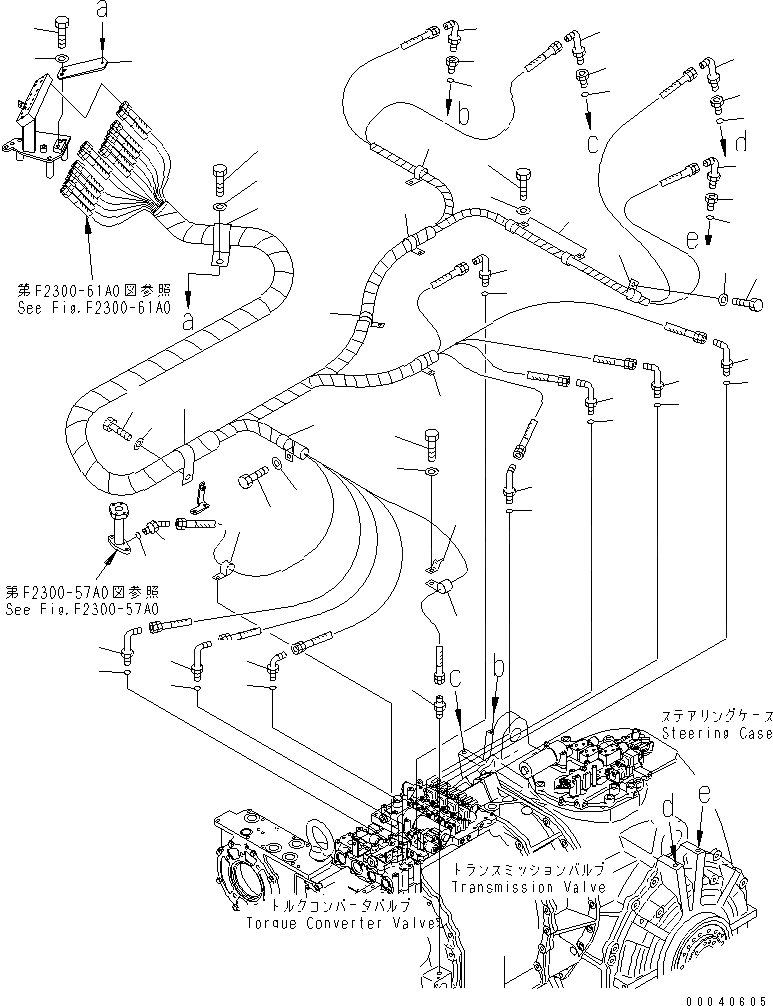 a

b

c

d

e

第F2300-61A0図参照
See Fig.F2300-61A0

a

第F2300-57A0図参照
See Fig.F2300-57A0

c

b

ステアリングケース
Steering Case

d

e

トランスミッションバルブ
Transmission Valve

トルクコンバータバルブ
Torque Converter Valve

00040605