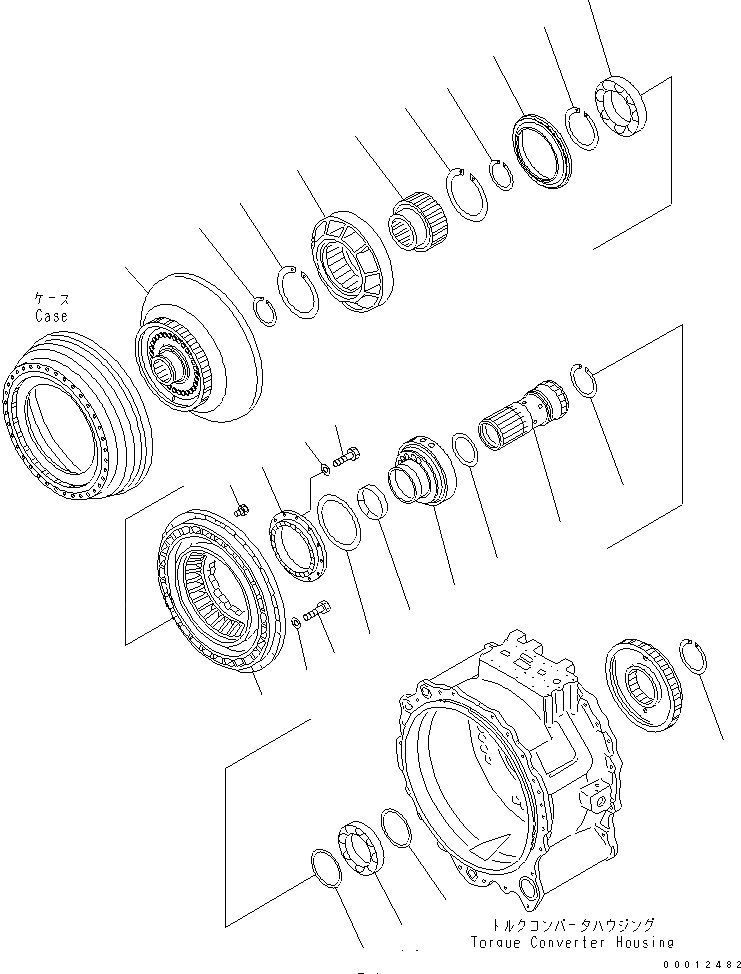 ケース
Case

トルクコンバータハウジング
Torque Converter Housing

00012482