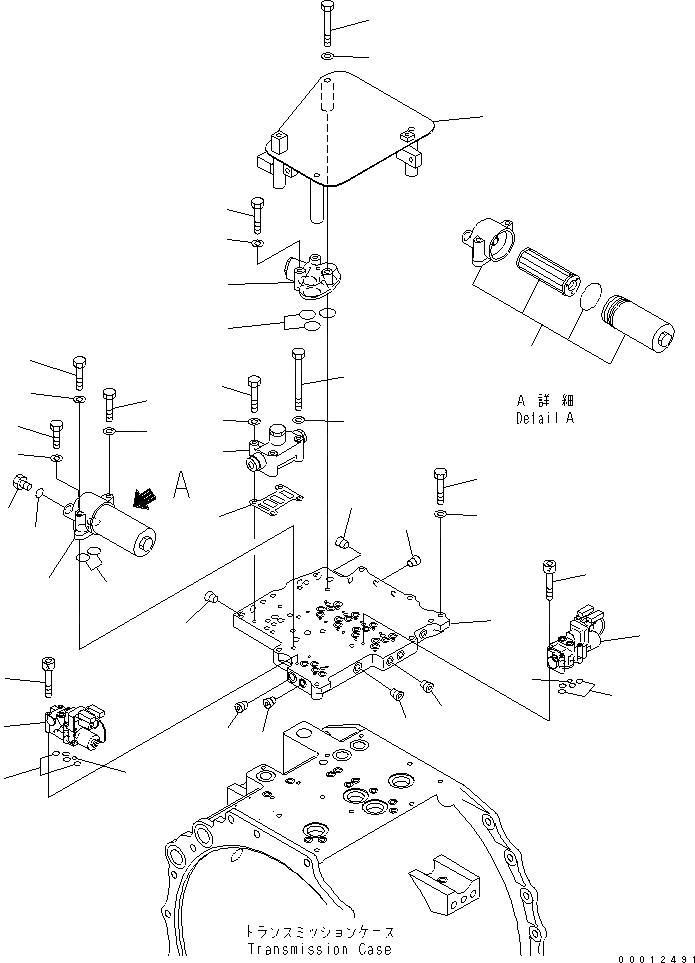 A 詳細
Detail A

A

トランスミッションケース
Transmission Case

00012491