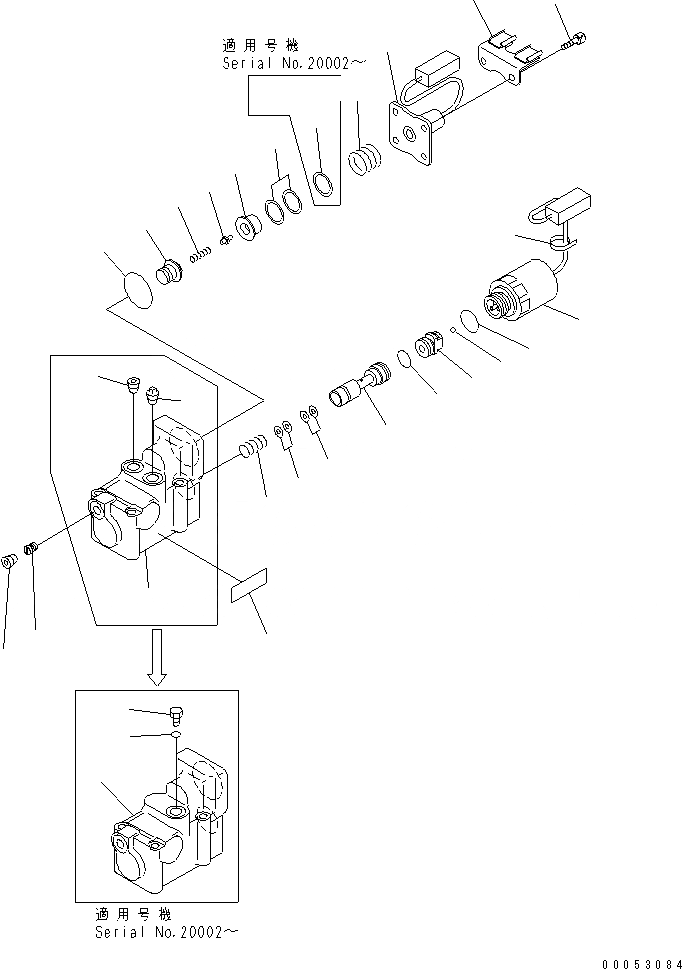 適用号機
Serial No.20002～

適用号機
Serial No.20002～

00053084