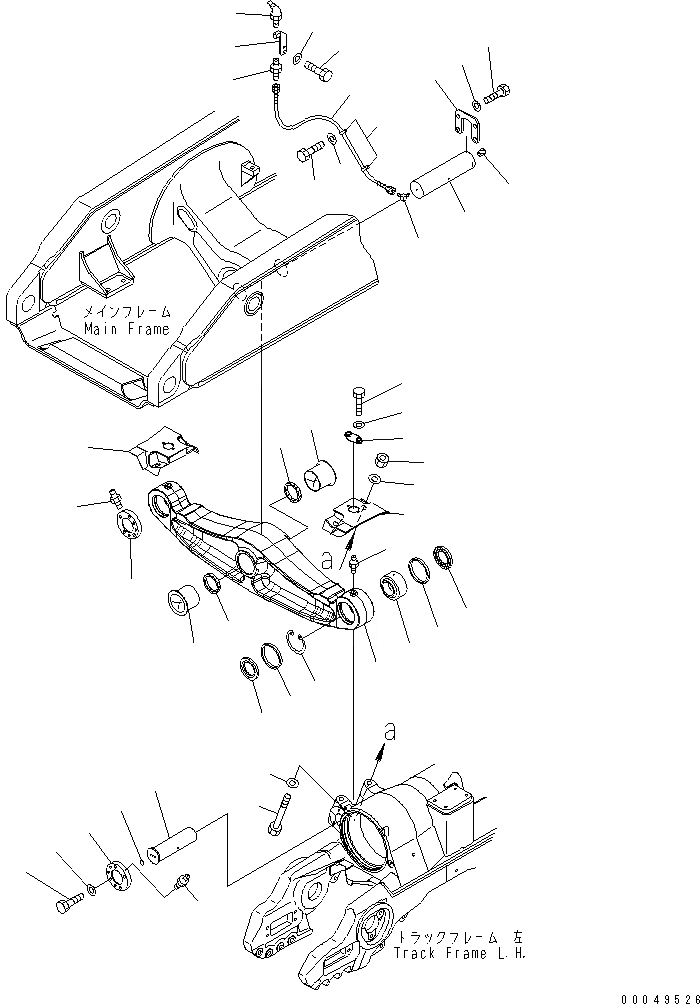 メインフレーム
Main Frame

a

a

トラックフレーム 左
Track Frame L.H.

00049526