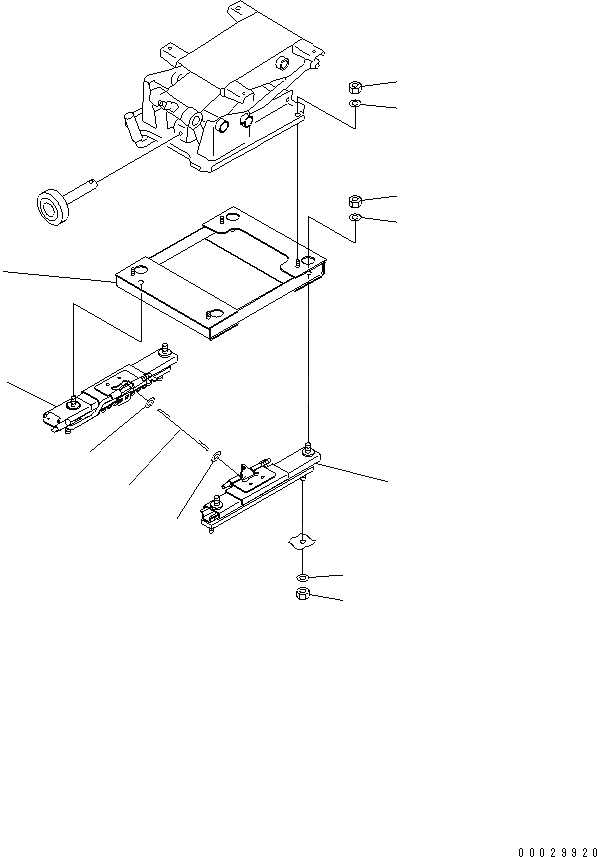 00029920