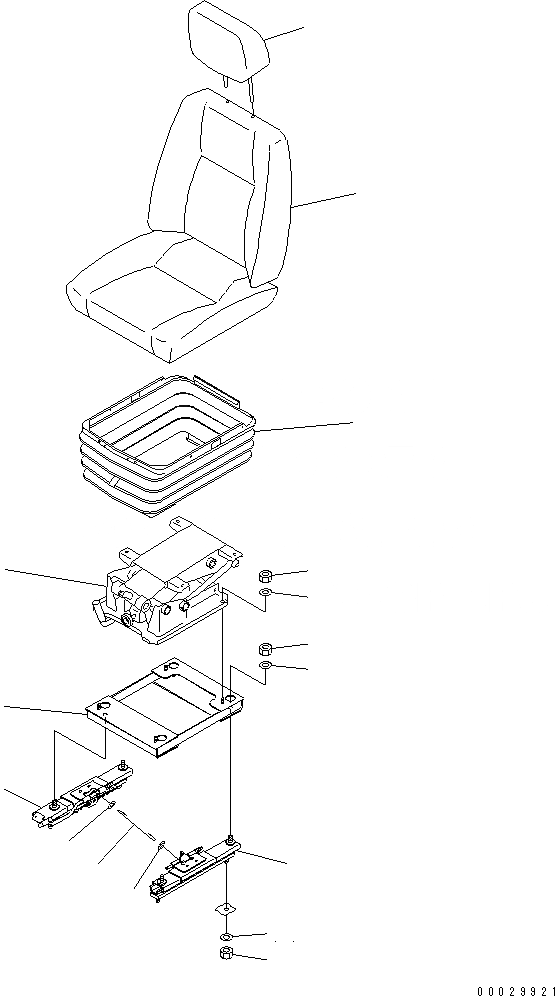 00029921