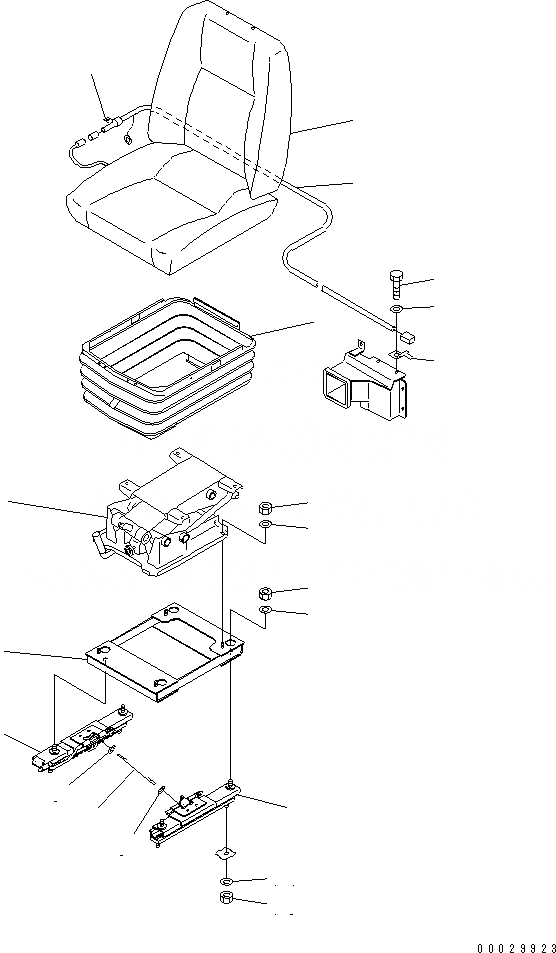 00029923