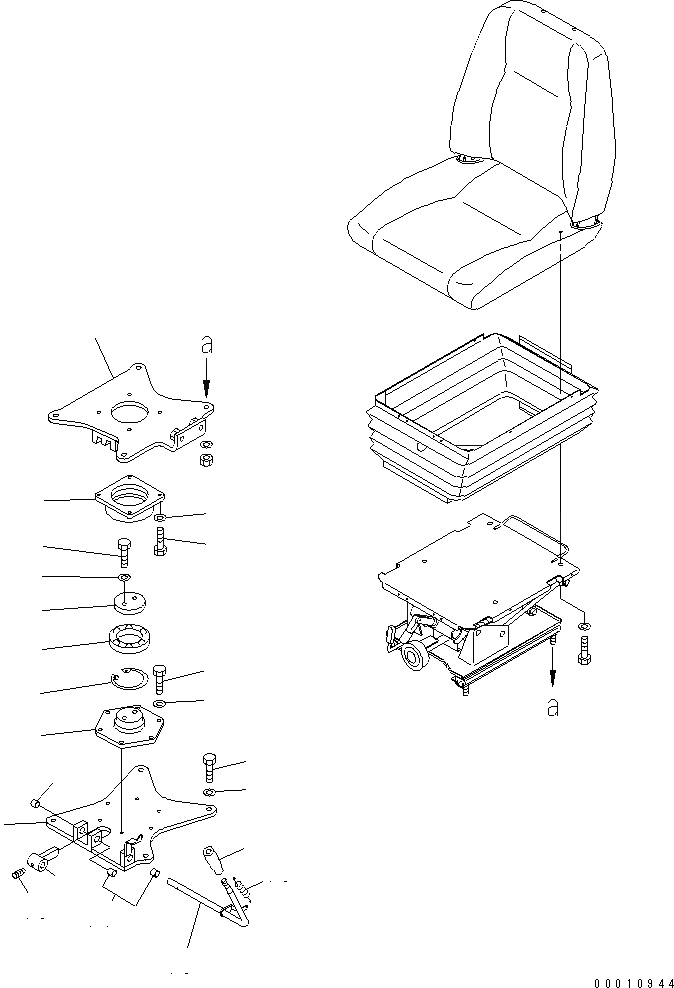 a

a

00010944