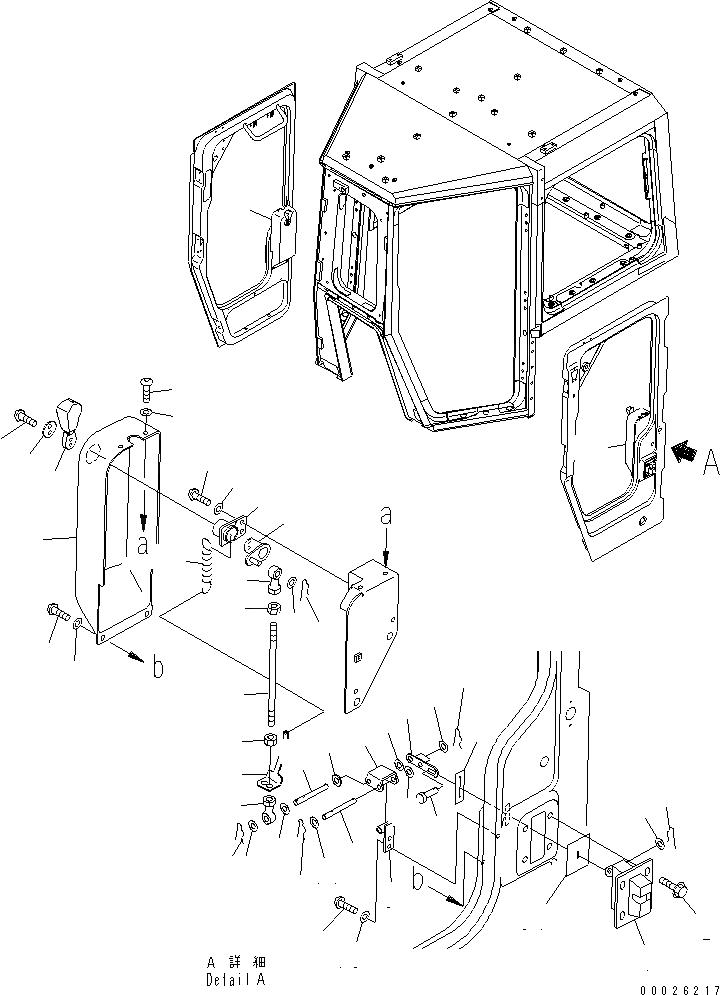 A
a
a
b
b
A 詳細
Detail A
00026217