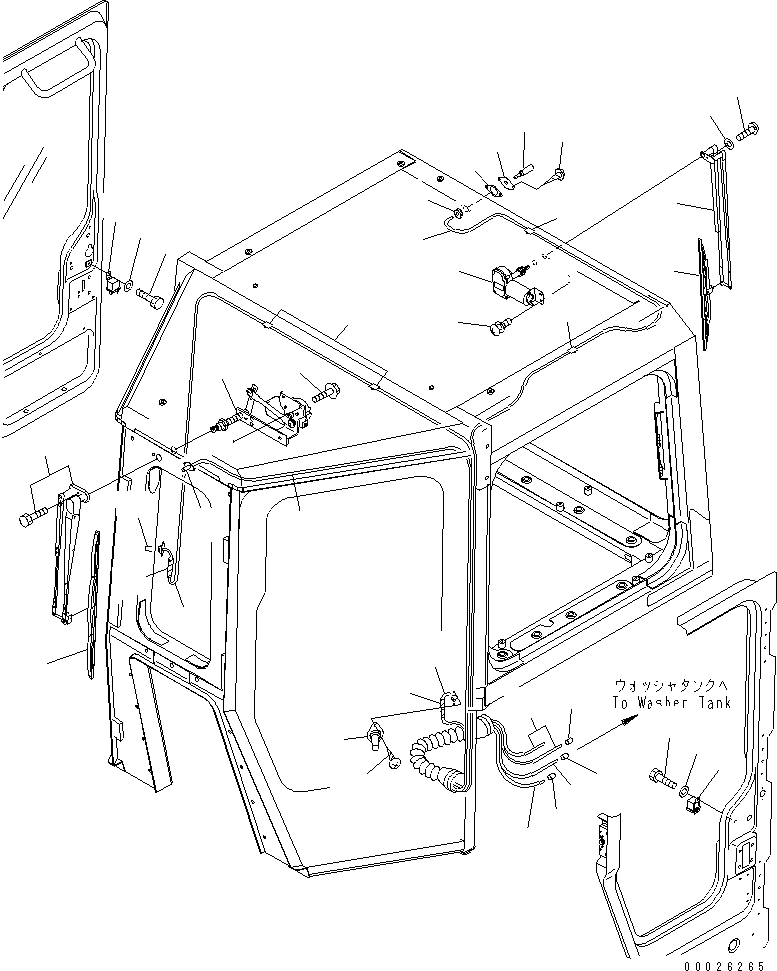 ウォッシャタンクへ
To Washer Tank

00026265