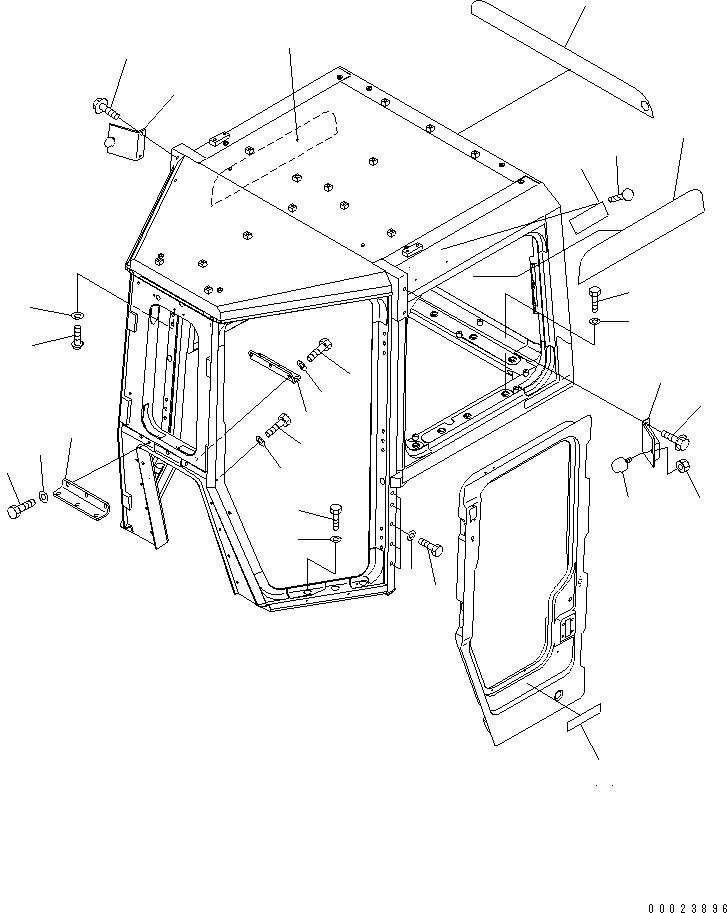 00023896