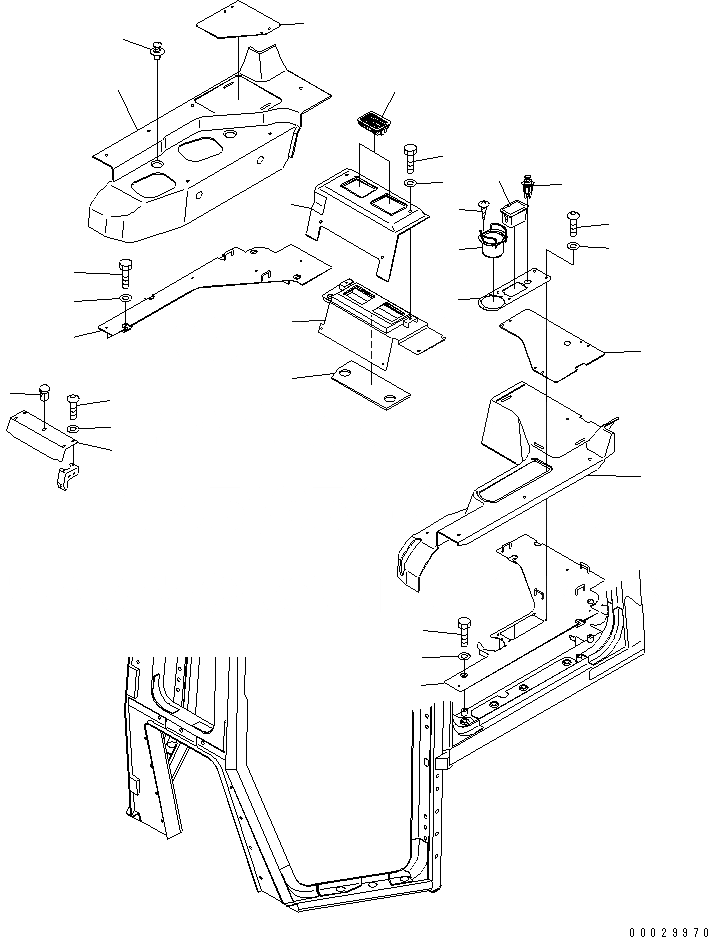 00029970