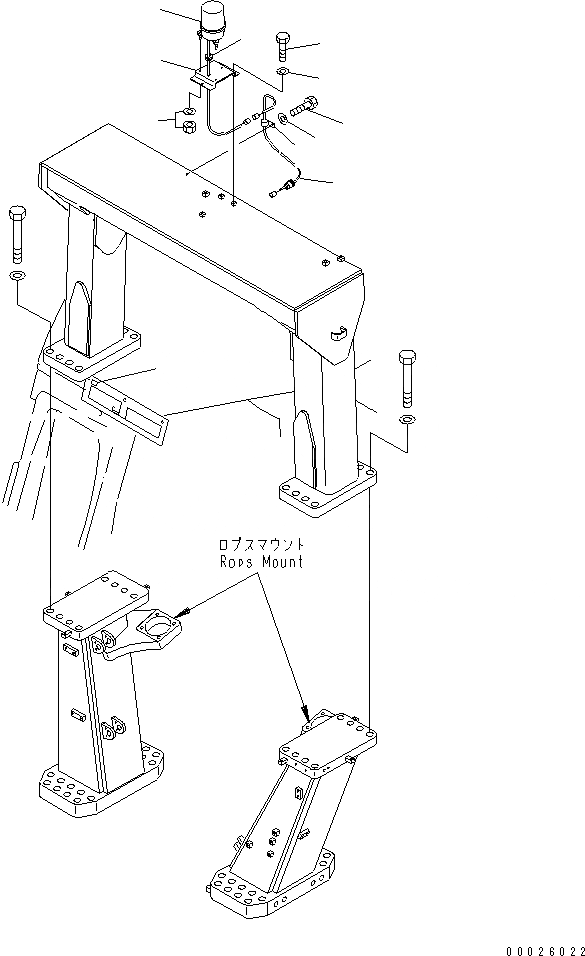 ロプスマウント
Rops Mount

00026022