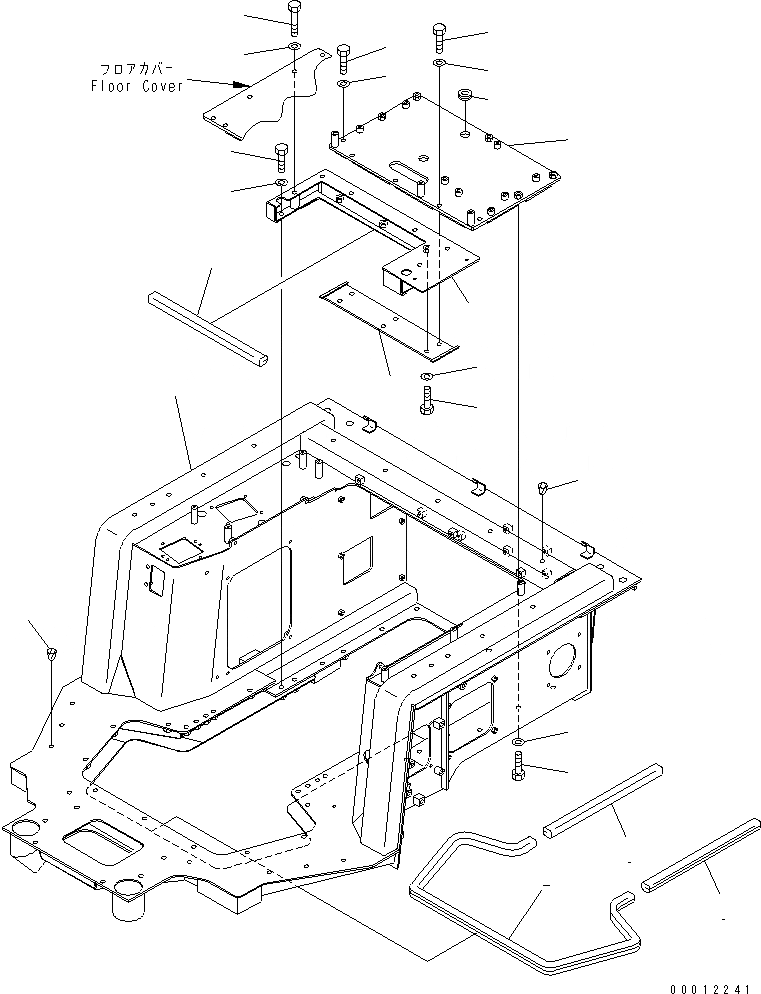 フロアカバー
Floor Cover

00012241