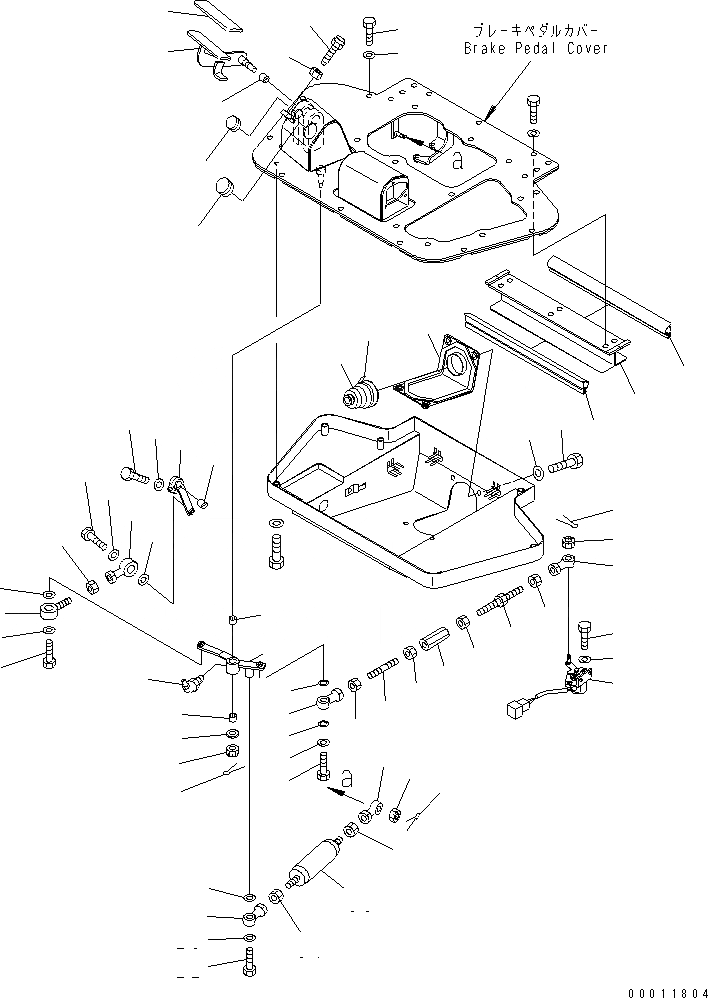 ブレーキペダルカバー
Brake Pedal Cover

a

a

00011804