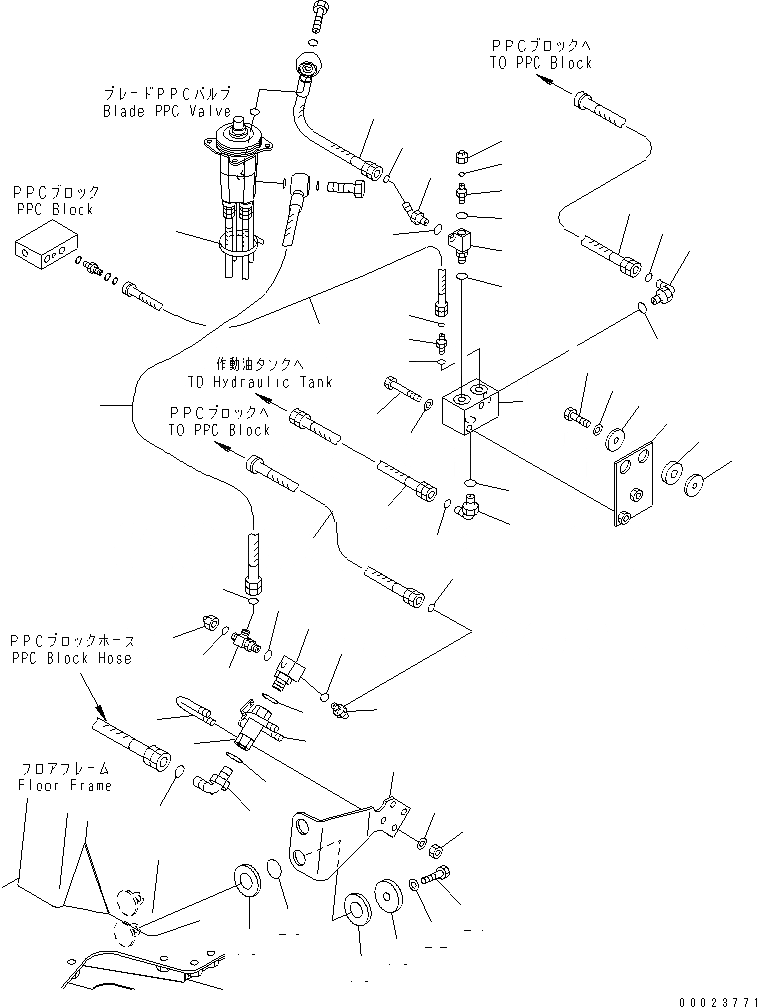 PPCブロックへ
TO PPC Block

ブレードPPCバルブ
Blade PPC Valve

PPCブロック
PPC Block

作動油タンクへ
TO Hydraulic Tank

PPCブロックへ
TO PPC Block

PPCブロックホース
PPC Block Hose

フロアフレーム
Floor Frame

00023771