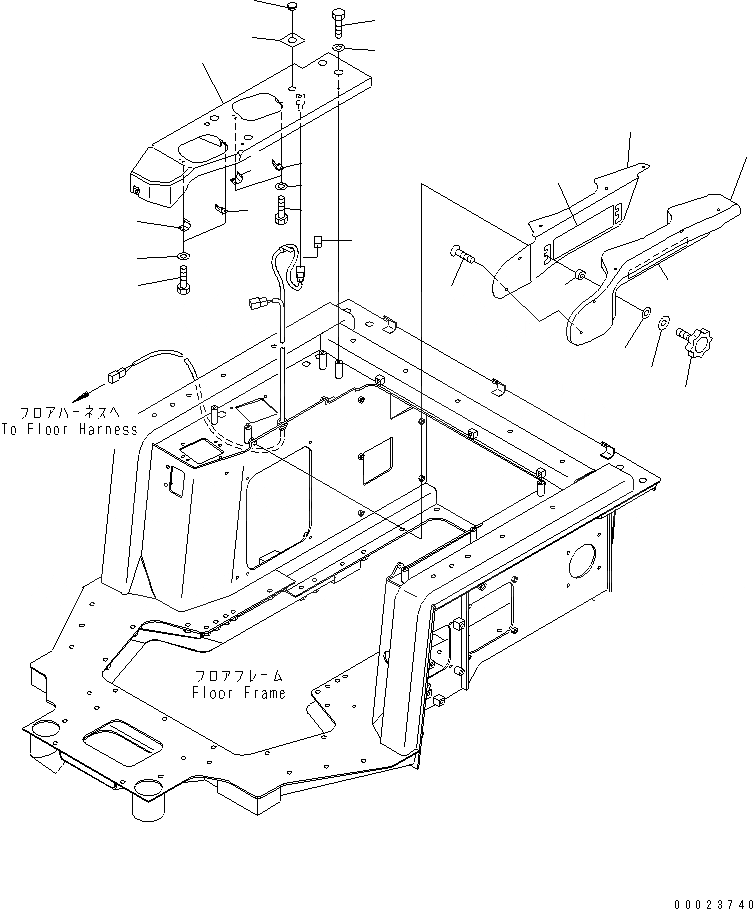 フロアハーネスへ
To Floor Harness

フロアフレーム
Floor Frame

00023740