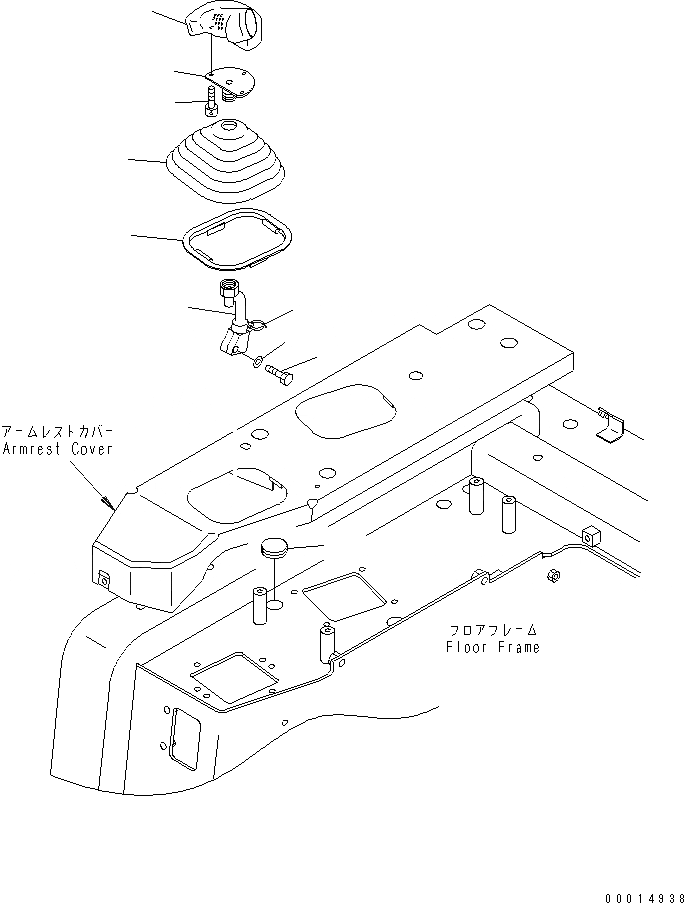 アームレストカバー
Armrest Cover

フロアフレーム
Floor Frame

00014938