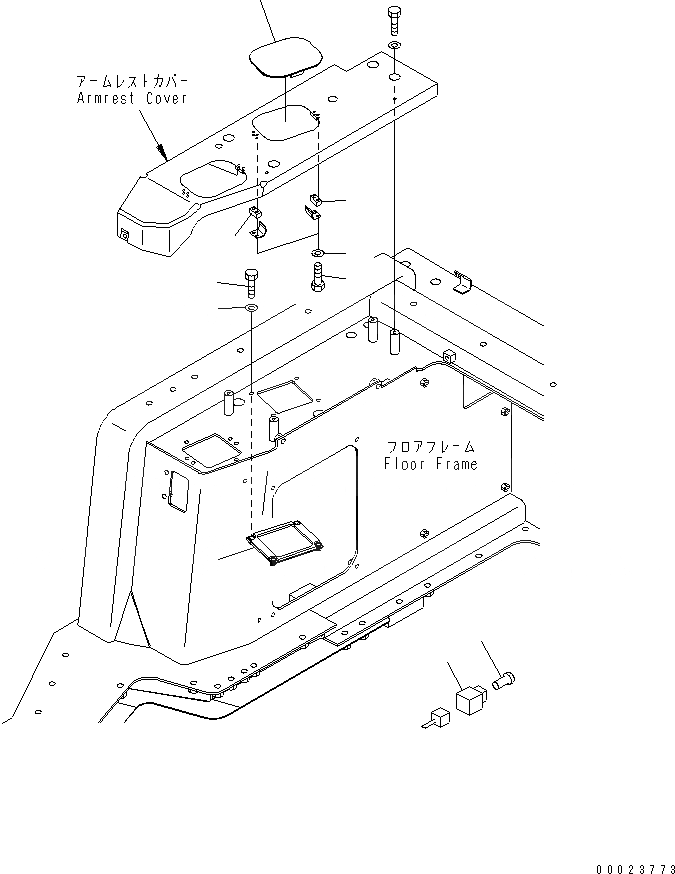 アームレストカバー
Armrest Cover

フロアフレーム
Floor Frame

00023773