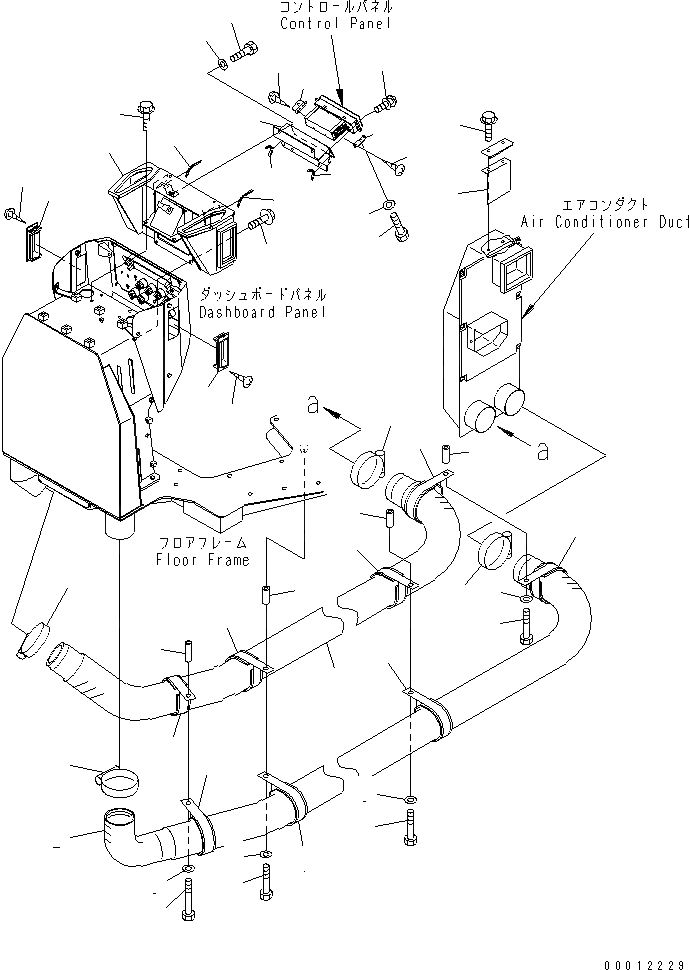 コントロールパネル
Control Panel

エアコンダクト
Air Conditioner Duct

ダッシュボードパネル
Dashboard Panel

a

a

フロアフレーム
Floor Frame

00012229