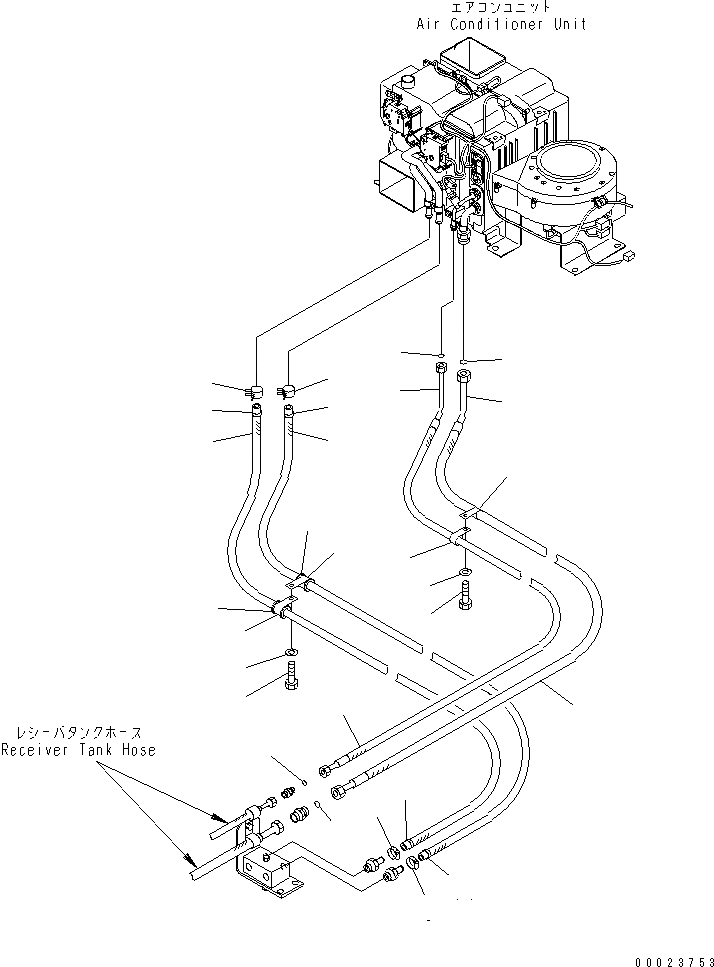 エアコンユニット
Air Conditioner Unit

レシーバタンクホース
Receiver Tank Hose

00023753