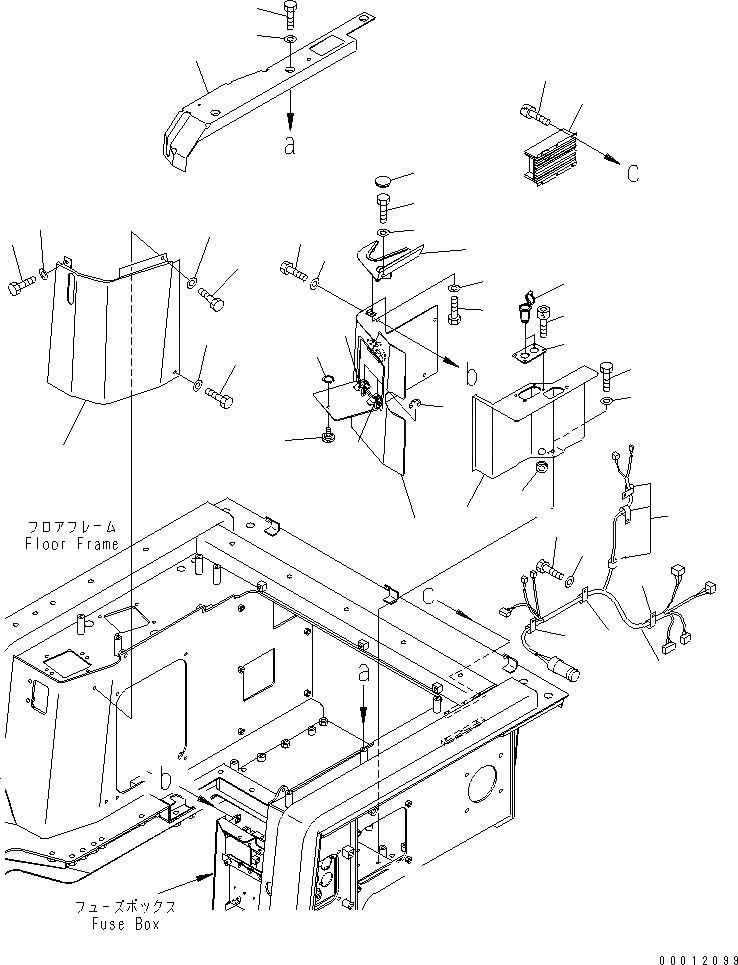 a

C

b

フロアフレーム
Floor Frame

C

a

b

フューズボックス
Fuse Box

00012099