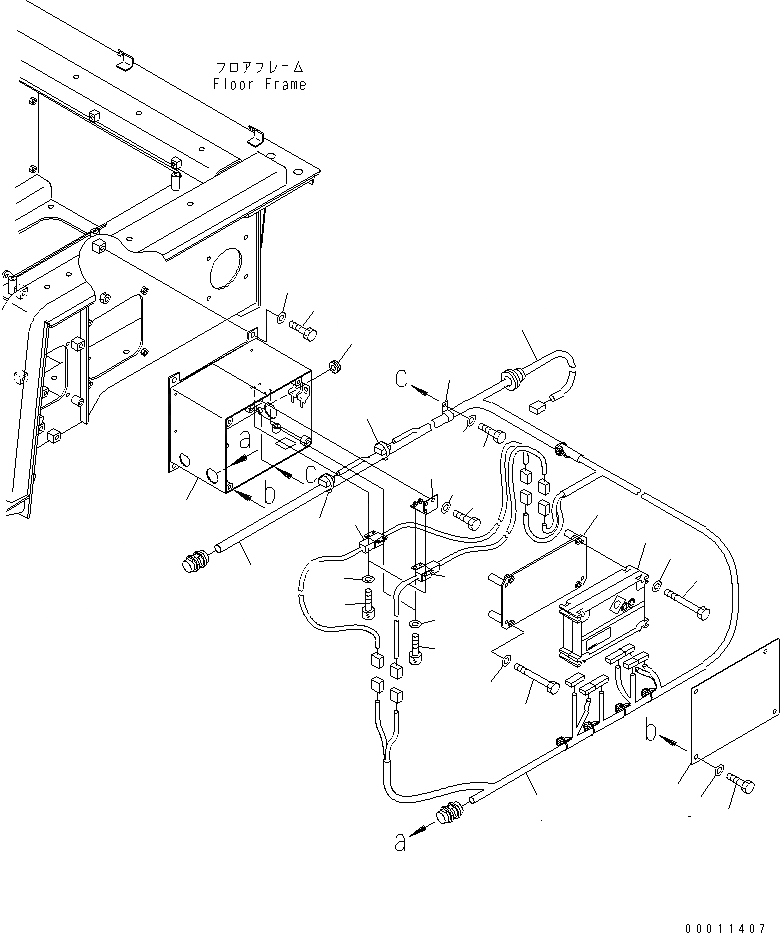 フロアフレーム
Floor Frame

C
a
C
b
b
a

00011407