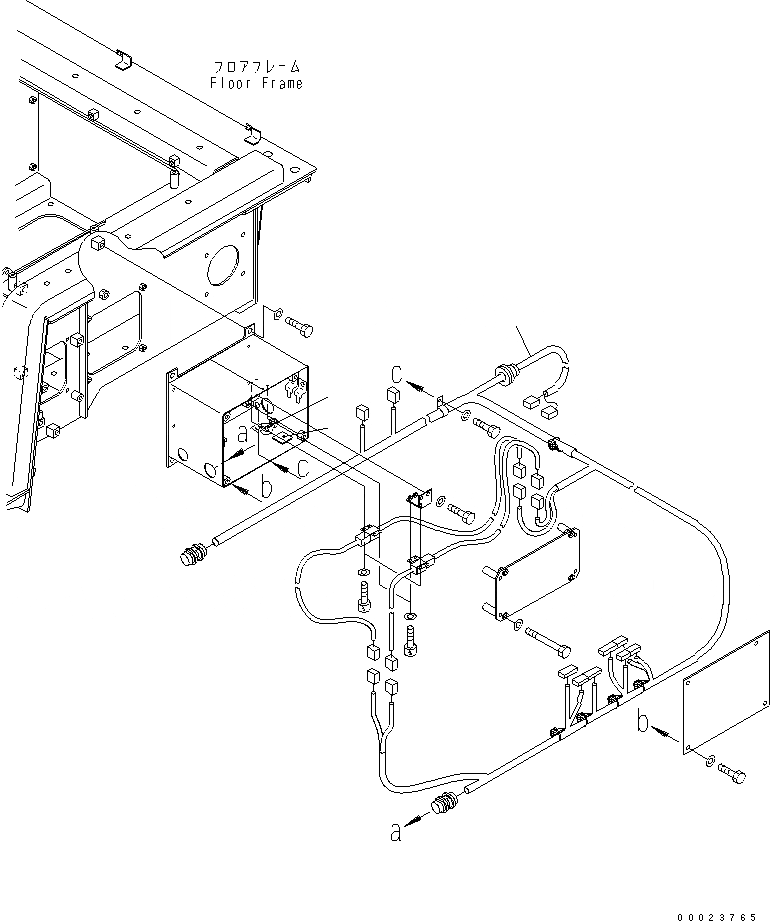 フロアフレーム
Floor Frame

c

a

c

b

b

a

00023765