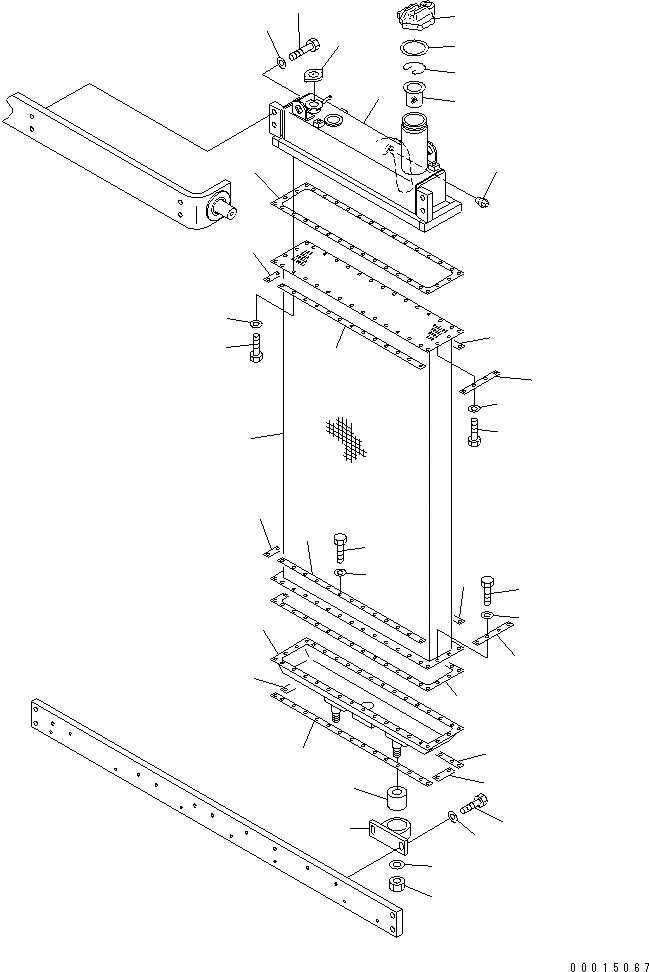 00015067