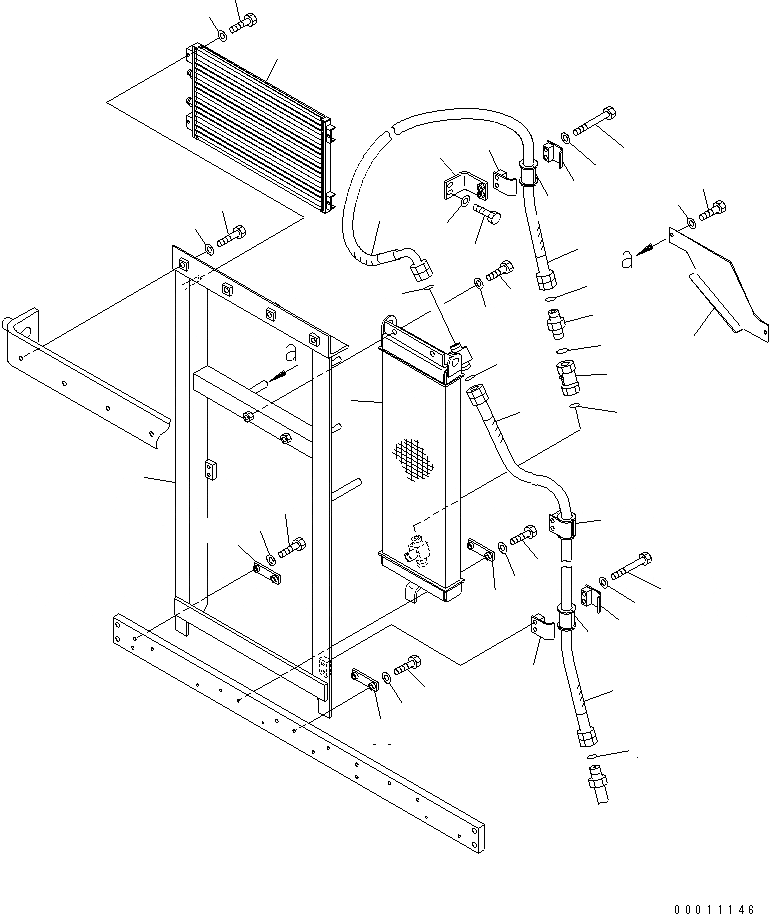 a

a

00011146