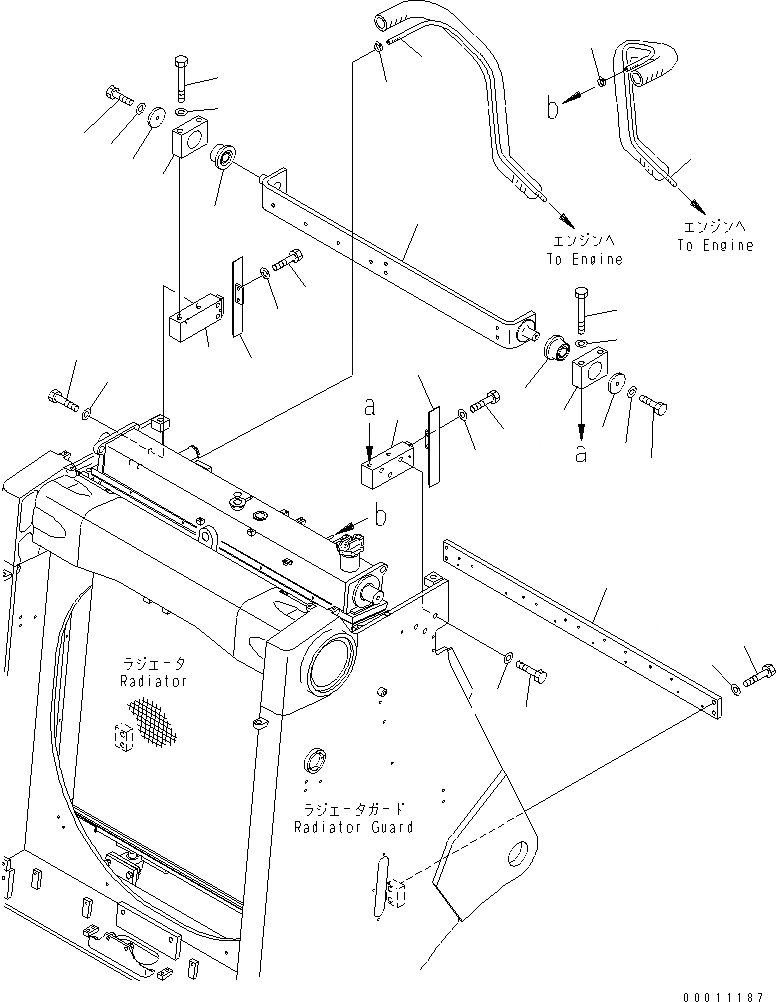 b

エンジンへ
To Engine

エンジンへ
To Engine

a

a

b

ラジエータ
Radiator

ラジエータガード
Radiator Guard

00011187