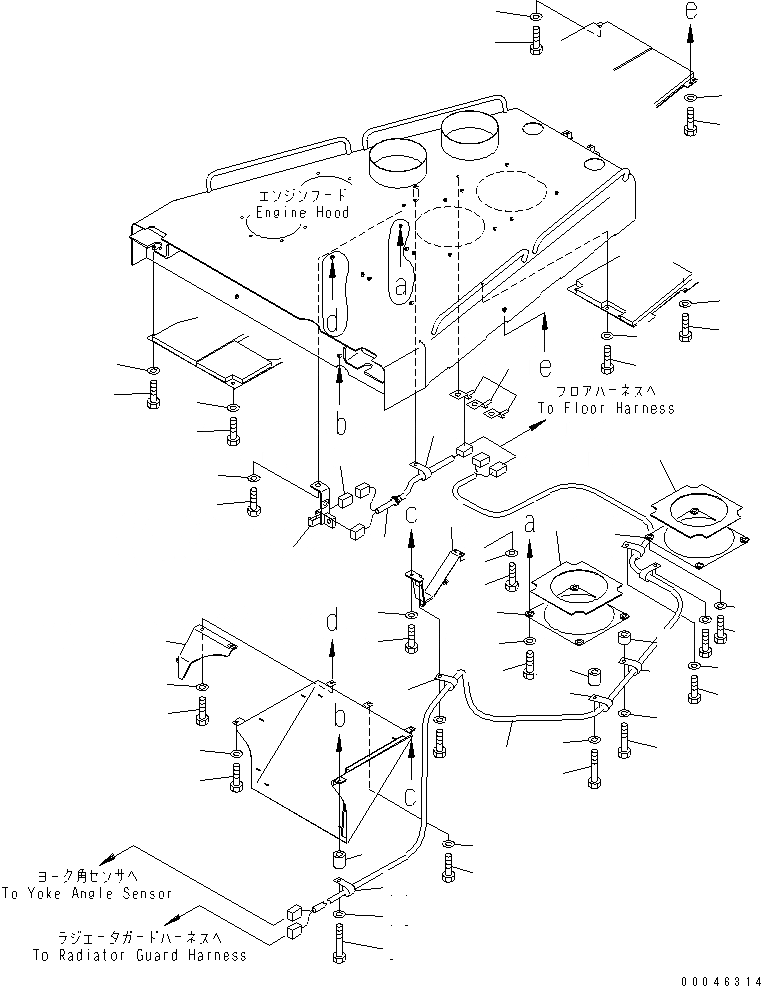 e

エンジンフード
Engine Hood

a

d

e

b

フロアハーネスへ
To Floor Harness

c

a

d

b

c

ヨーク角センサへ
To Yoke Angle Sensor

ラジエータガードハーネスへ
To Radiator Guard Harness

00046314