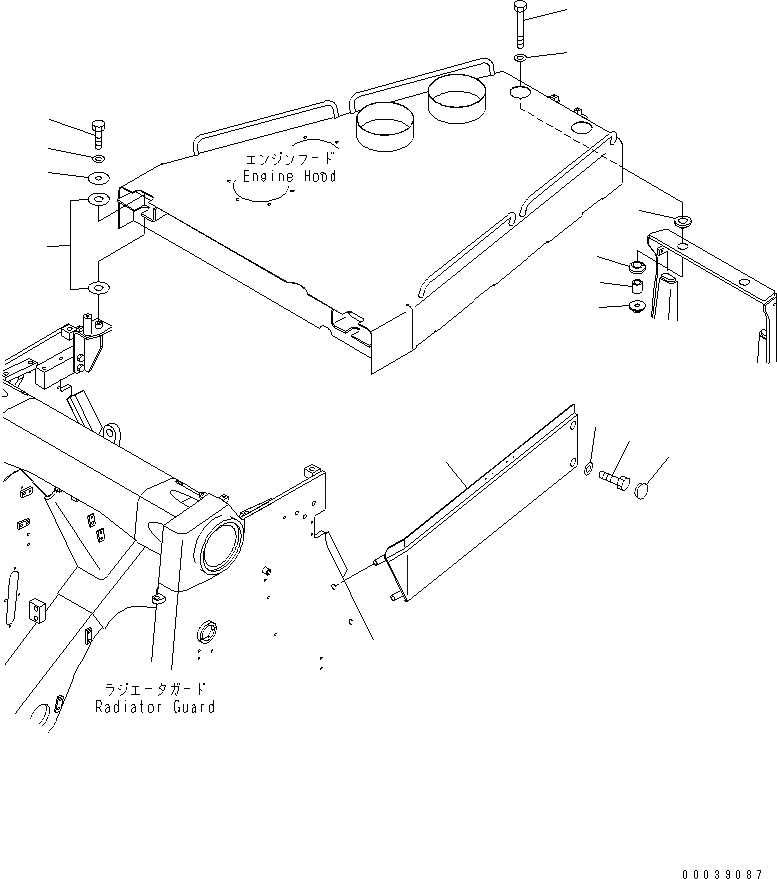 エンジンフード
Engine Hood

ラジエータガード
Radiator Guard

00039087