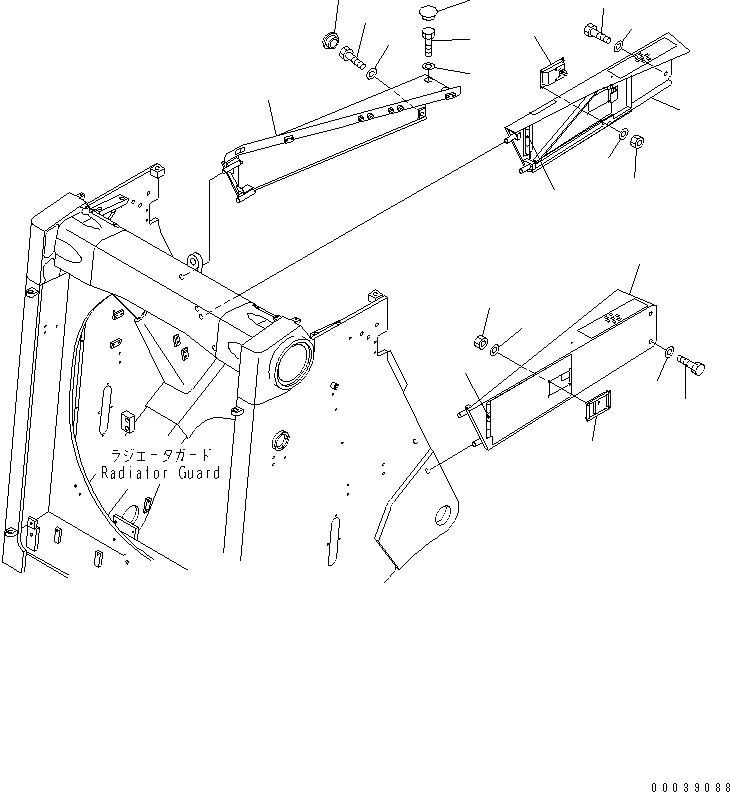 ラジエータガード
Radiator Guard

00039088