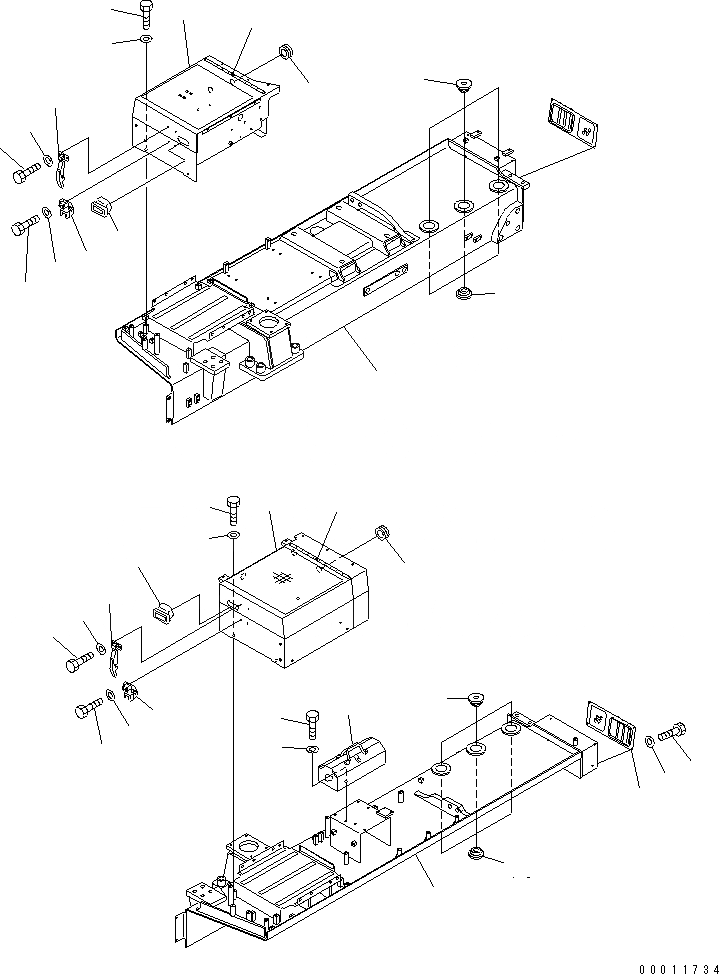 00011734