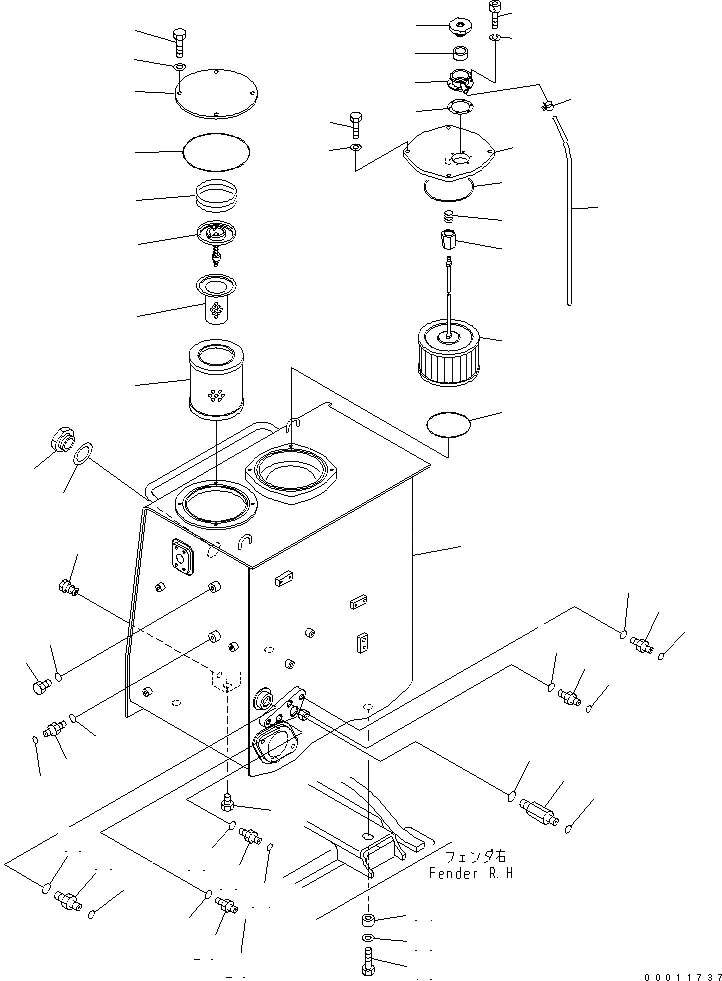 フェンダ右
Fender R.H

00011737