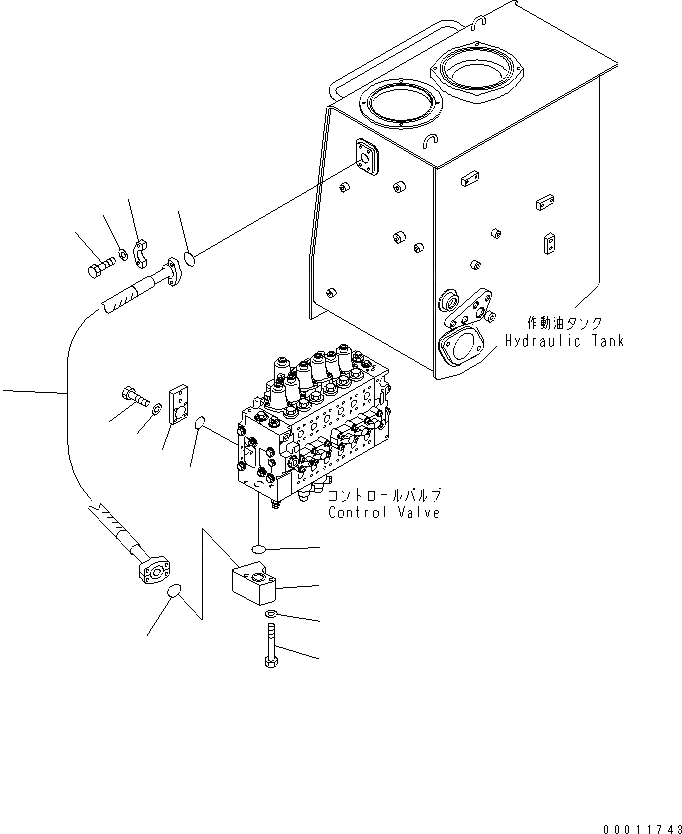 作動油タンク
Hydraulic Tank

コントロールバルブ
Control Valve

00011743