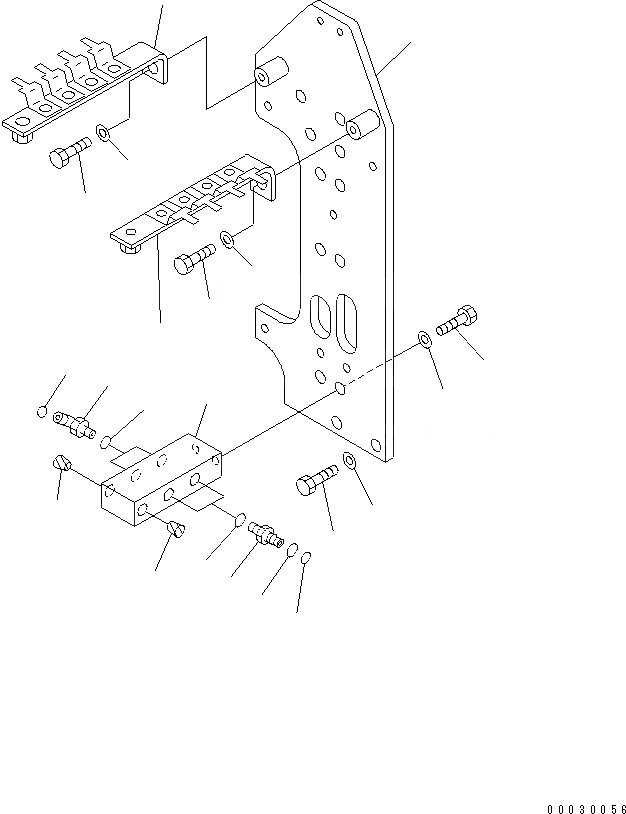 00030056