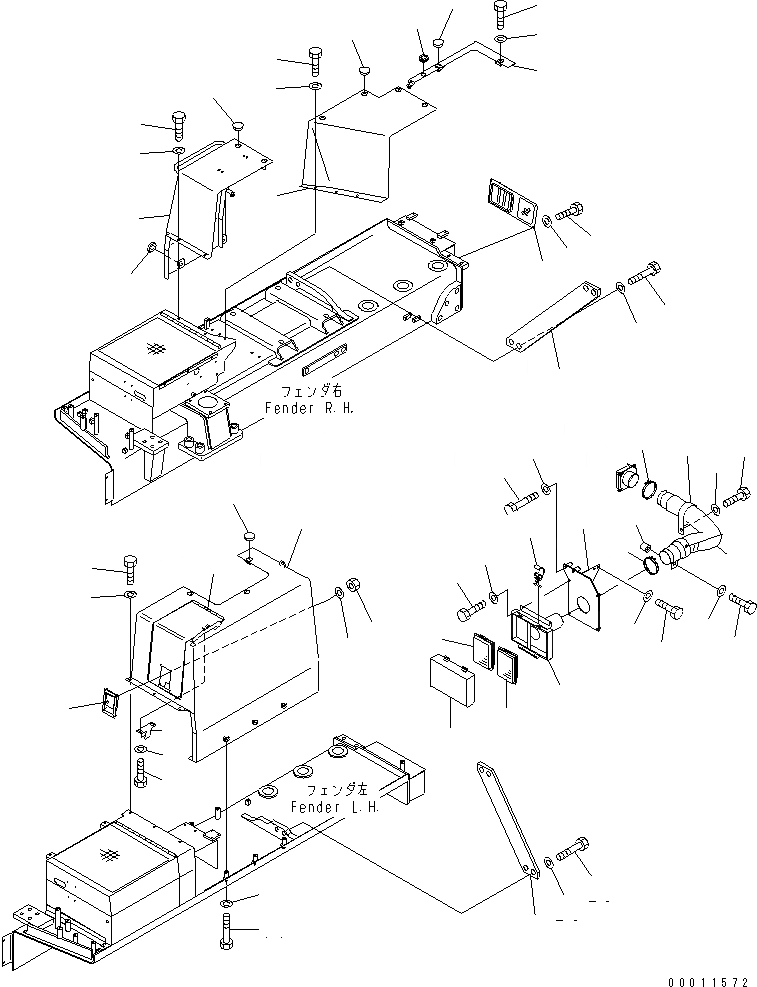 フェンダ右
Fender R.H.

フェンダ左
Fender L.H.

00011572