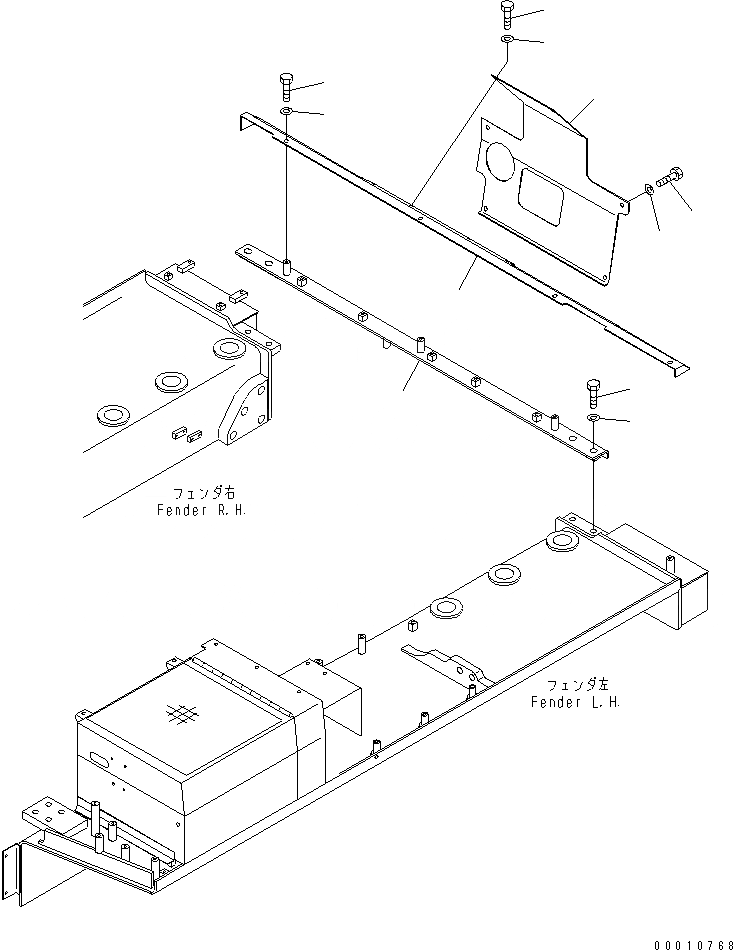 フェンダ右
Fender R.H.

フェンダ左
Fender L.H.

00010768